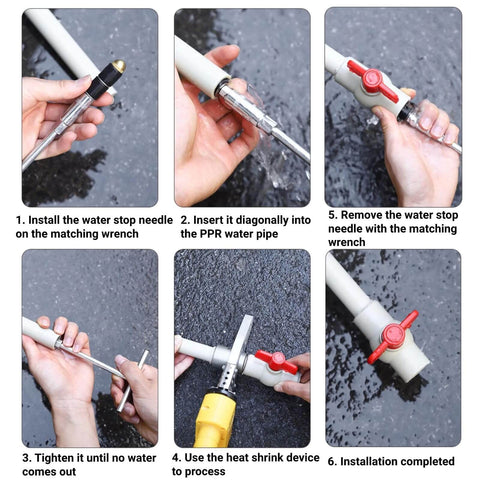 1. Install the water stop needle on the matching wrench

2. Insert it diagonally into the PPR water pipe

5. Remove the water stop needle with the matching wrench

3. Tighten it until no water comes out

4. Use the heat shrink device to process

6. Installation completed