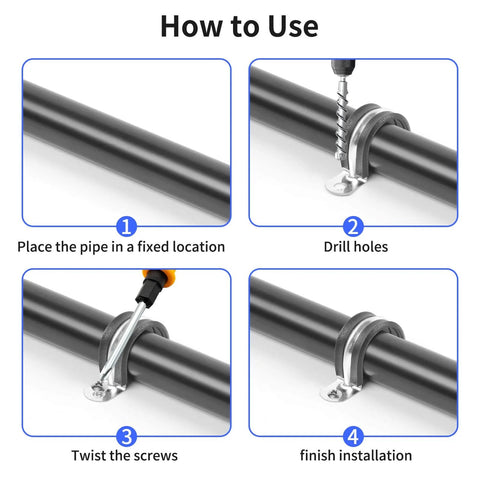 How to Use

1
Place the pipe in a fixed location

2
Drill holes

3
Twist the screws

4
finish installation