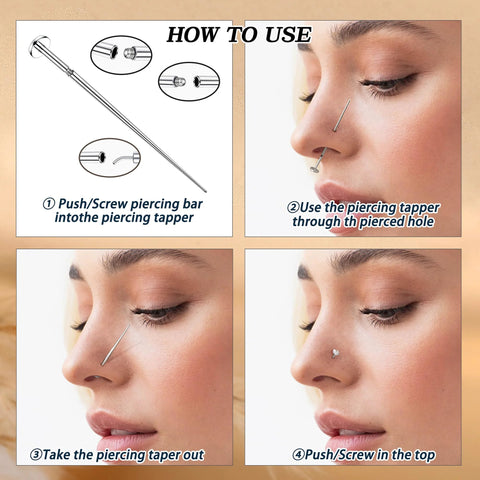 HOW TO USE

① Push/Screw piercing bar intothe piercing tapper

②Use the piercing tapper through th pierced hole

③Take the piercing taper out

④Push/Screw in the top