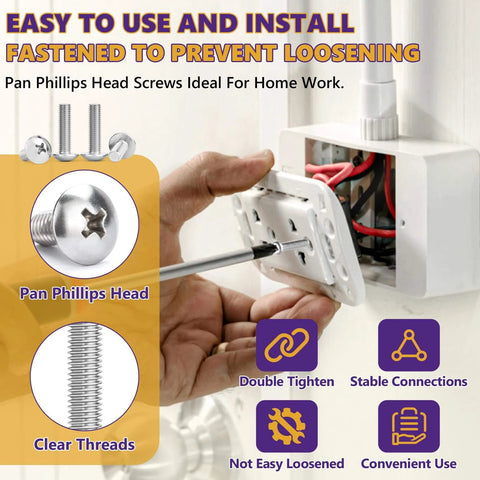 EASY TO USE AND INSTALL
FASTENED TO PREVENT LOOSENING

Pan Phillips Head Screws Ideal For Home Work.

Pan Phillips Head

Clear Threads

Double Tighten

Stable Connections

Not Easy Loosened

Convenient Use