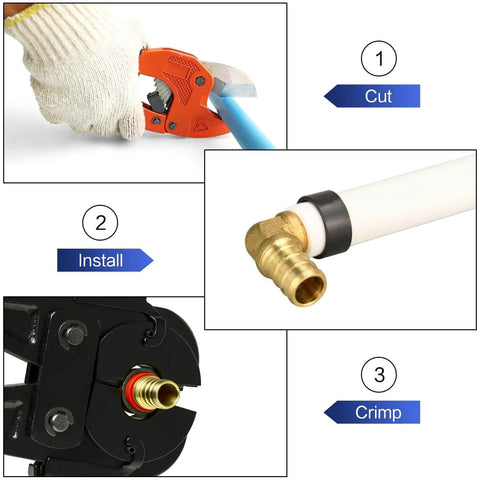 1
Cut

2
Install

3
Crimp