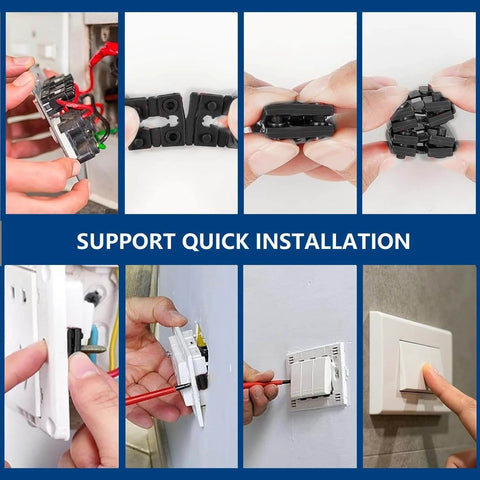 SUPPORT QUICK INSTALLATION