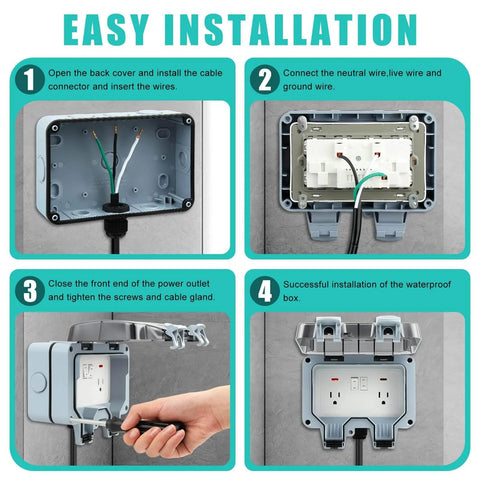 EASY INSTALLATION

1 Open the back cover and install the cable connector and insert the wires.

2 Connect the neutral wire,live wire and ground wire.

3 Close the front end of the power outlet and tighten the screws and cable gland.

4 Successful installation of the waterproof box.