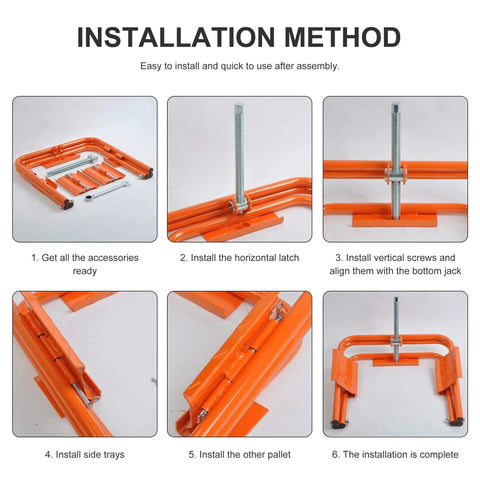 INSTALLATION METHOD

Easy to install and quick to use after assembly.

1. Get all the accessories ready

2. Install the horizontal latch

3. Install vertical screws and align them with the bottom jack

4. Install side trays

5. Install the other pallet

6. The installation is complete