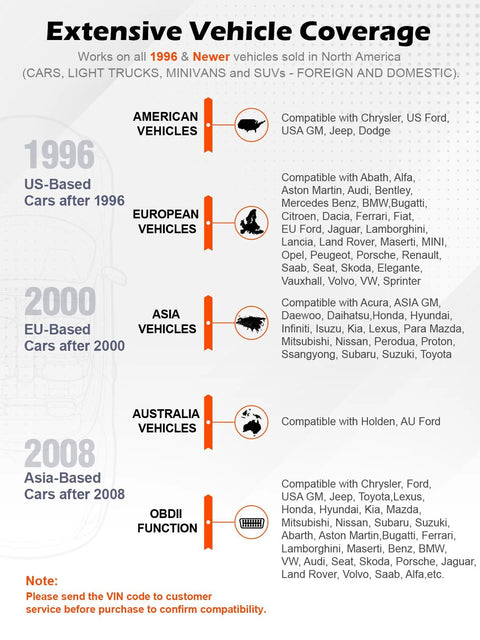 Extensive Vehicle Coverage

Works on all 1996 & Newer vehicles sold in North America (CARS, LIGHT TRUCKS, MINIVANS and SUVs - FOREIGN AND DOMESTIC).

1996
US-Based Cars after 1996

2000
EU-Based Cars after 2000

2008
Asia-Based Cars after 2008

AMERICAN VEHICLES

Compatible with Chrysler, US Ford, USA GM, Jeep, Dodge

EUROPEAN VEHICLES

Compatible with Abath, Alfa, Aston Martin, Audi, Bentley, Mercedes Benz, BMW,Bugatti, Citroen, Dacia, Ferrari, Fiat, EU Ford, Jaguar, Lamborghini, Lancia, Land Rover, Maserti, MINI, Opel, Peugeot, Porsche, Renault, Saab, Seat, Skoda, Elegante, Vauxhall, Volvo, VW, Sprinter

ASIA VEHICLES

Compatible with Acura, ASIA GM, Daewoo, Daihatsu,Honda, Hyundai, Infiniti, Isuzu, Kia, Lexus, Para Mazda, Mitsubishi, Nissan, Perodua, Proton, Ssangyong, Subaru, Suzuki, Toyota

AUSTRALIA VEHICLES

Compatible with Holden, AU Ford

OBDII FUNCTION

Compatible with Chrysler, Ford, USA GM, Jeep, Toyota,Lexus, Honda, Hyundai, Kia, Mazda, Mitsubishi, Nissan, Subaru, Suzuki, Abarth, Aston Martin,Bugatti, Ferrari, Lamborghini, Maserti, Benz, BMW, VW, Audi, Seat, Skoda, Porsche, Jaguar, Land Rover, Volvo, Saab, Alfa,etc.

Note:
Please send the VIN code to customer service before purchase to confirm compatibility.