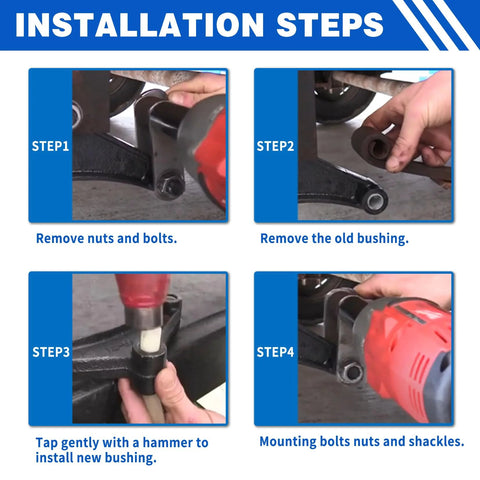 INSTALLATION STEPS

STEP1

Remove nuts and bolts.

STEP2

Remove the old bushing.

STEP3

Tap gently with a hammer to install new bushing.

STEP4

Mounting bolts nuts and shackles.