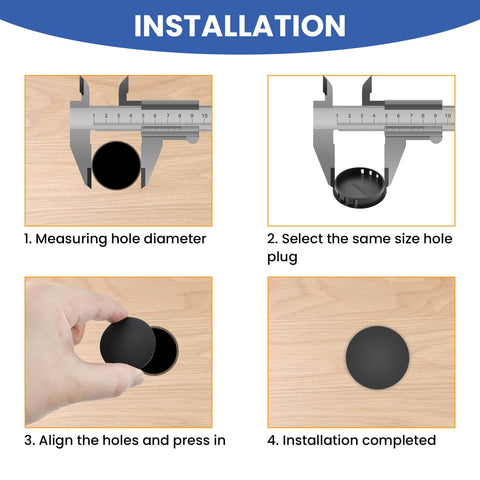 INSTALLATION

1 2 3 4 5 6 7 8 9 10

1. Measuring hole diameter

1 2 3 4 5 6 7 8 9 10

2. Select the same size hole plug

3. Align the holes and press in

4. Installation completed