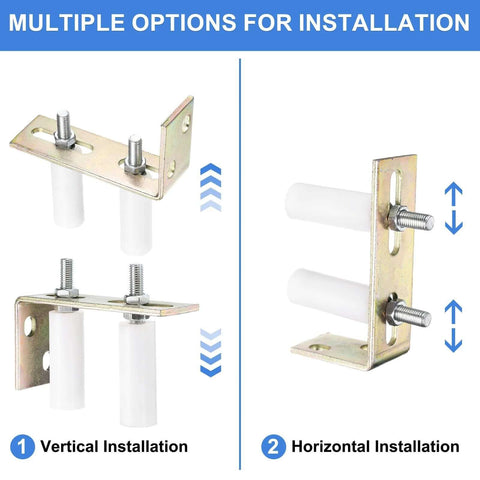 MULTIPLE OPTIONS FOR INSTALLATION

1 Vertical Installation

2 Horizontal Installation