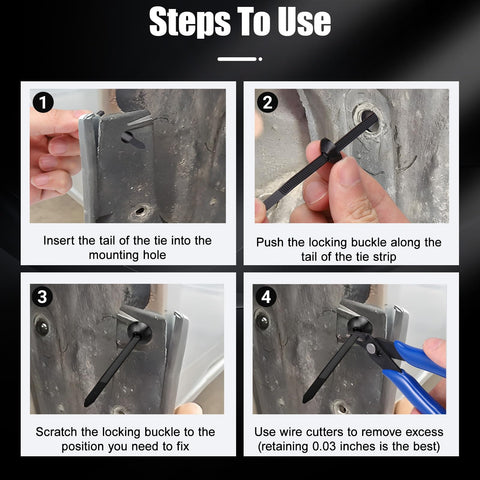 Steps To Use

1

Insert the tail of the tie into the mounting hole

2

Push the locking buckle along the tail of the tie strip

3

Scratch the locking buckle to the position you need to fix

4

Use wire cutters to remove excess (retaining 0.03 inches is the best)