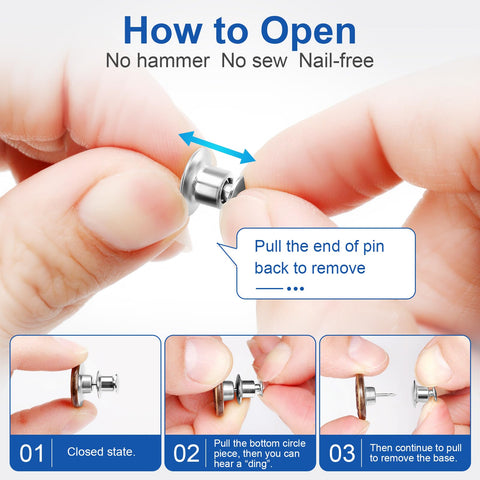 How to Open
No hammer No sew Nail-free

Pull the end of pin back to remove

01 Closed state.

02 Pull the bottom circle piece, then you can hear a "ding".

03 Then continue to pull to remove the base.