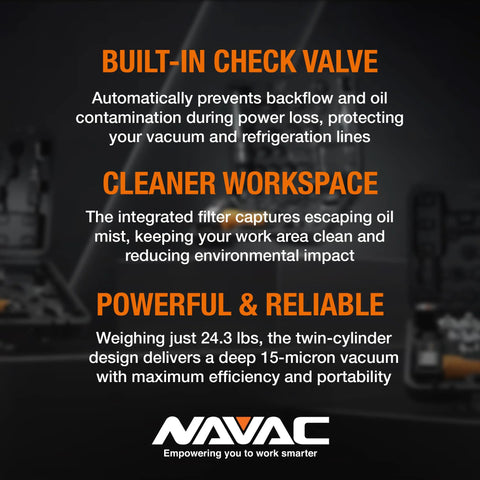 BUILT-IN CHECK VALVE

Automatically prevents backflow and oil contamination during power loss, protecting your vacuum and refrigeration lines

CLEANER WORKSPACE

The integrated filter captures escaping oil mist, keeping your work area clean and reducing environmental impact

POWERFUL & RELIABLE

Weighing just 24.3 lbs, the twin-cylinder design delivers a deep 15-micron vacuum with maximum efficiency and portability

NAVAC

Empowering you to work smarter