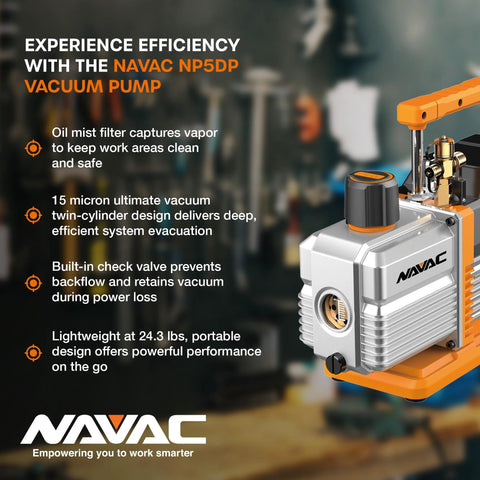 EXPERIENCE EFFICIENCY WITH THE NAVAC NP5DP VACUUM PUMP

Oil mist filter captures vapor to keep work areas clean and safe

15 micron ultimate vacuum twin-cylinder design delivers deep, efficient system evacuation

Built-in check valve prevents backflow and retains vacuum during power loss

Lightweight at 24.3 lbs, portable design offers powerful performance on the go

NAVAC

NAVAC
Empowering you to work smarter