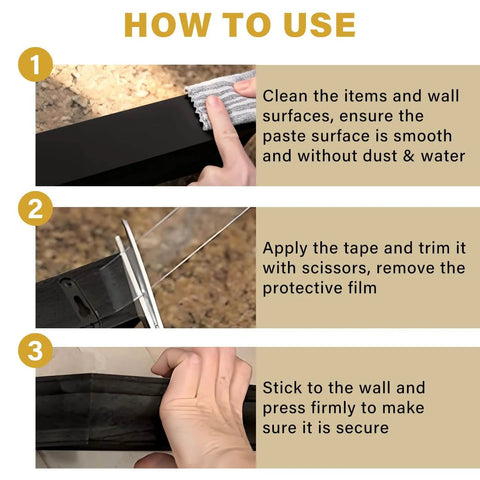 HOW TO USE

1

Clean the items and wall surfaces, ensure the paste surface is smooth and without dust & water

2

Apply the tape and trim it with scissors, remove the protective film

3

Stick to the wall and press firmly to make sure it is secure