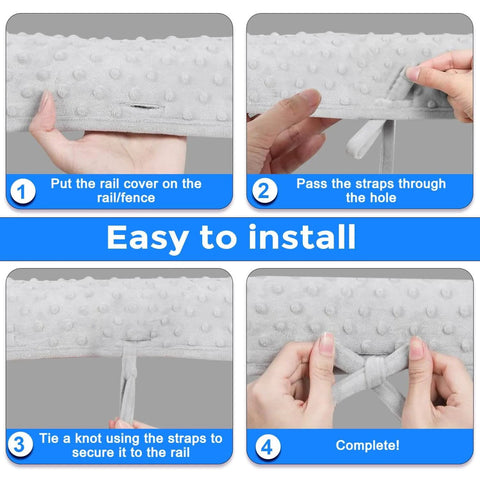 1 Put the rail cover on the rail/fence

2 Pass the straps through the hole

Easy to install

3 Tie a knot using the straps to secure it to the rail

4 Complete!