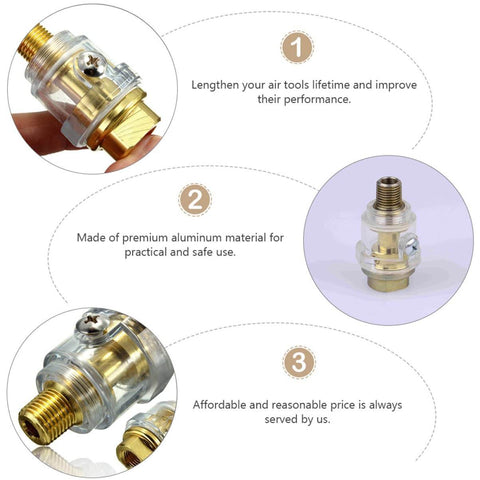 1

Lengthen your air tools lifetime and improve their performance.

2

Made of premium aluminum material for practical and safe use.

3

Affordable and reasonable price is always served by us.