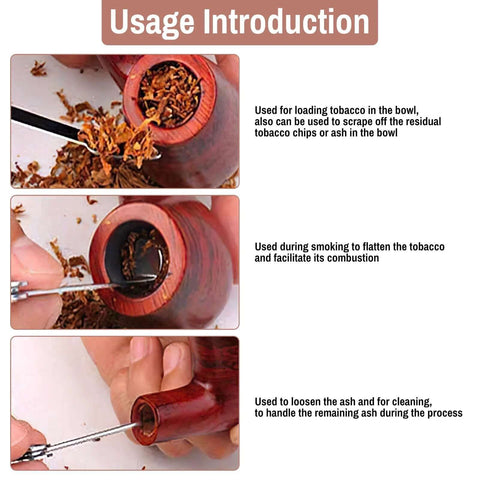 Usage Introduction

Used for loading tobacco in the bowl, also can be used to scrape off the residual tobacco chips or ash in the bowl

Used during smoking to flatten the tobacco and facilitate its combustion

Used to loosen the ash and for cleaning, to handle the remaining ash during the process