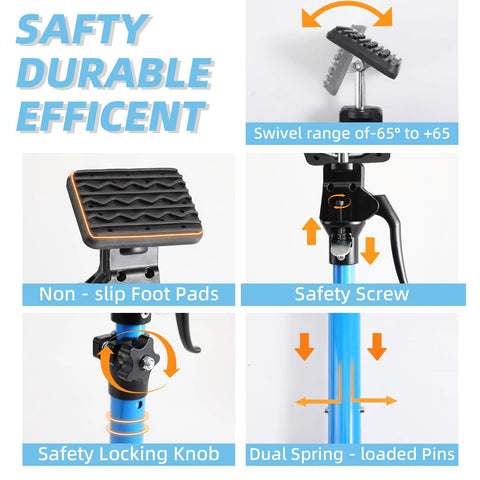 SAFTY
DURABLE
EFFICENT

Swivel range of-65° to +65

Non - slip Foot Pads

Safety Screw

Safety Locking Knob

Dual Spring - loaded Pins