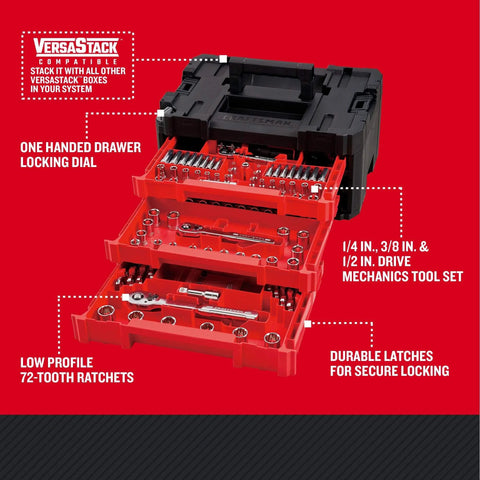 VERSASTACK
COMPATIBLE
STACK IT WITH ALL OTHER VERSASTACK™ BOXES IN YOUR SYSTEM

CRAFTSMAN

ONE HANDED DRAWER LOCKING DIAL

1/4 IN., 3/8 IN. & 1/2 IN. DRIVE MECHANICS TOOL SET

LOW PROFILE 72-TOOTH RATCHETS

DURABLE LATCHES FOR SECURE LOCKING