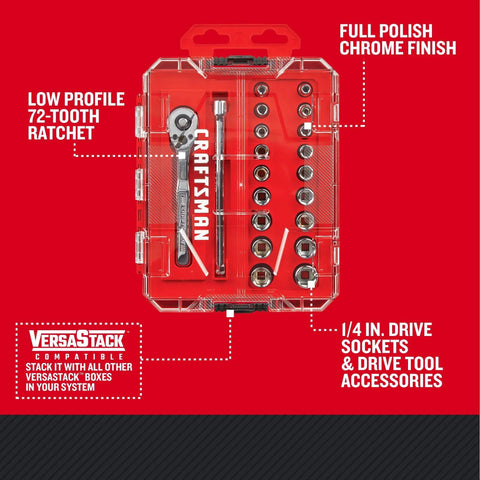 FULL POLISH CHROME FINISH

LOW PROFILE 72-TOOTH RATCHET

CRAFTSMAN

VERSASTACK™
COMPATIBLE
STACK IT WITH ALL OTHER VERSASTACK™ BOXES IN YOUR SYSTEM

1/4 IN. DRIVE SOCKETS & DRIVE TOOL ACCESSORIES