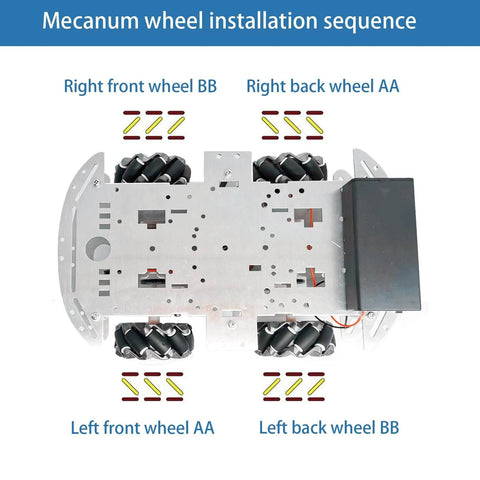 Mecanum wheel installation sequence

Right front wheel BB

Right back wheel AA

Left front wheel AA

Left back wheel BB