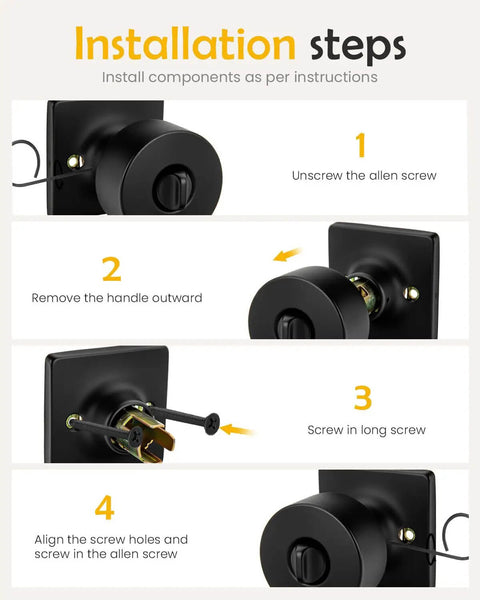 Installation steps

Install components as per instructions

1

Unscrew the allen screw

2

Remove the handle outward

3

Screw in long screw

4

Align the screw holes and screw in the allen screw