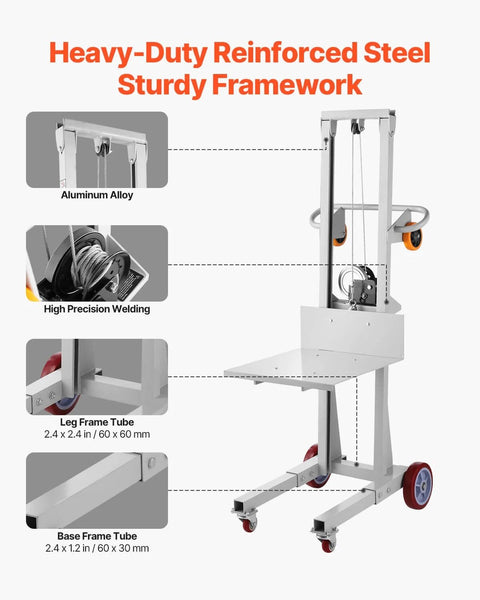 Heavy-Duty Reinforced Steel Sturdy Framework

Aluminum Alloy

High Precision Welding

Leg Frame Tube
2.4 x 2.4 in / 60 x 60 mm

Base Frame Tube
2.4 x 1.2 in / 60 x 30 mm