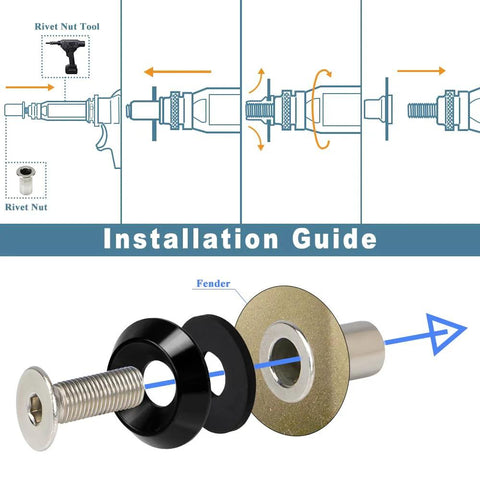 Rivet Nut Tool

Rivet Nut

Installation Guide

Fender