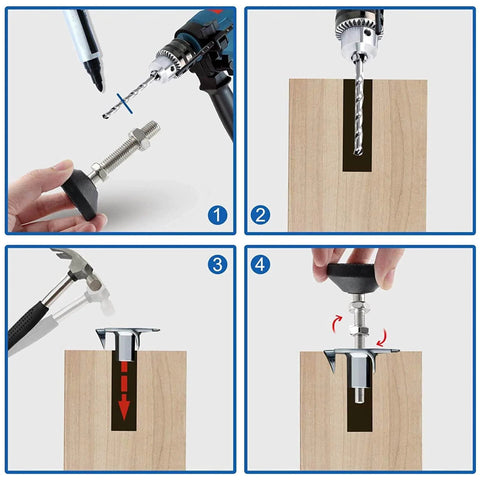 1

2

3

4