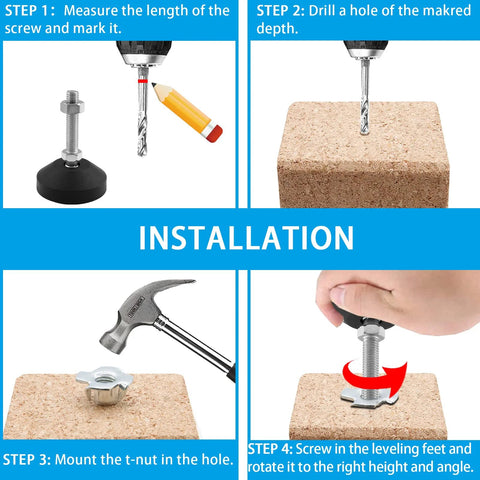 STEP 1: Measure the length of the screw and mark it.

STEP 2: Drill a hole of the makred depth.

INSTALLATION

STEP 3: Mount the t-nut in the hole.

STEP 4: Screw in the leveling feet and rotate it to the right height and angle.