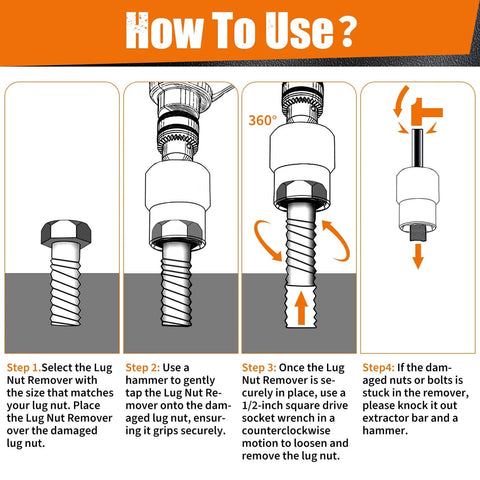 How To Use?

360°

Step 1.Select the Lug Nut Remover with the size that matches your lug nut. Place the Lug Nut Remover over the damaged lug nut.

Step 2: Use a hammer to gently tap the Lug Nut Remover onto the damaged lug nut, ensuring it grips securely.

Step 3: Once the Lug Nut Remover is securely in place, use a 1/2-inch square drive socket wrench in a counterclockwise motion to loosen and remove the lug nut.

Step4: If the damaged nuts or bolts is stuck in the remover, please knock it out extractor bar and a hammer.