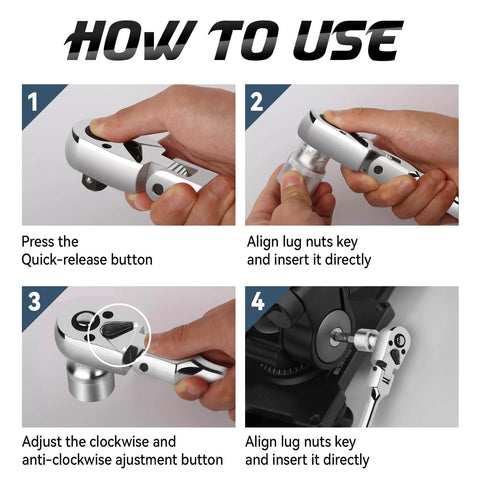 HOW TO USE

1

Press the Quick-release button

2

Align lug nuts key and insert it directly

3

Adjust the clockwise and anti-clockwise ajustment button

4

Align lug nuts key and insert it directly