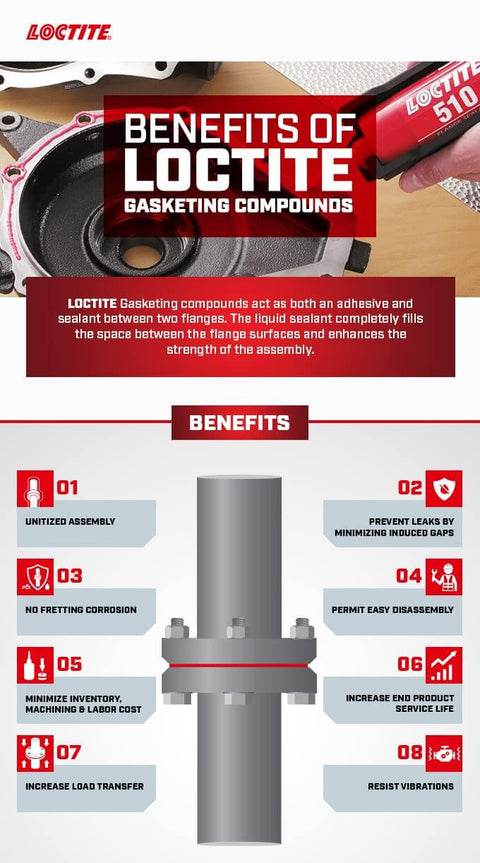 LOCTITE

LOCTITE 510

BENEFITS OF LOCTITE GASKETING COMPOUNDS

LOCTITE Gasketing compounds act as both an adhesive and sealant between two flanges. The liquid sealant completely fills the space between the flange surfaces and enhances the strength of the assembly.

BENEFITS

01
UNITIZED ASSEMBLY

02
PREVENT LEAKS BY MINIMIZING INDUCED GAPS

03
NO FRETTING CORROSION

04
PERMIT EASY DISASSEMBLY

05
MINIMIZE INVENTORY, MACHINING & LABOR COST

06
INCREASE END PRODUCT SERVICE LIFE

07
INCREASE LOAD TRANSFER

08
RESIST VIBRATIONS