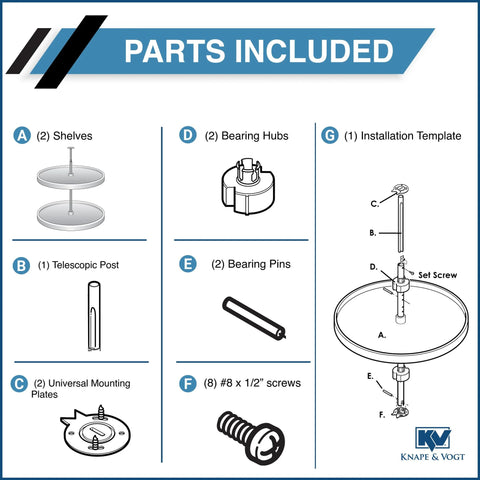 PARTS INCLUDED

A (2) Shelves

B (1) Telescopic Post

C (2) Universal Mounting Plates

D (2) Bearing Hubs

E (2) Bearing Pins

F (8) #8 x 1/2" screws

G (1) Installation Template

C.

B.

D.

Set Screw

A.

E.

F.

KV
KNAPE & VOGT