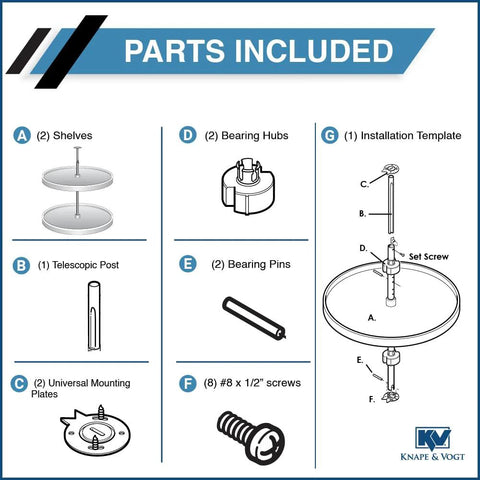 PARTS INCLUDED

A (2) Shelves

B (1) Telescopic Post

C (2) Universal Mounting Plates

D (2) Bearing Hubs

E (2) Bearing Pins

F (8) #8 x 1/2" screws

G (1) Installation Template

C.

B.

D.

Set Screw

A.

E.

F.

KV

KNAPE & VOGT