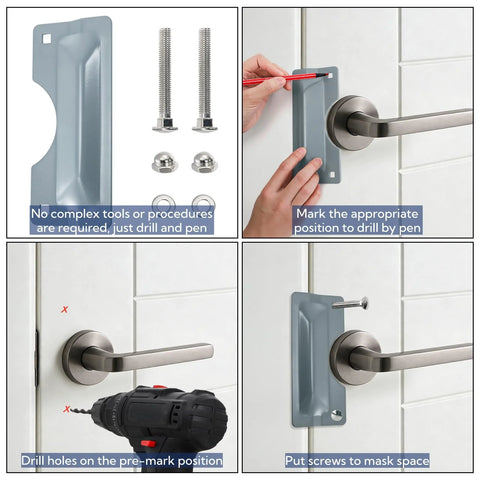 No complex tools or procedures are required, just drill and pen

Mark the appropriate position to drill by pen

x

x

Drill holes on the pre-mark position

Put screws to mask space