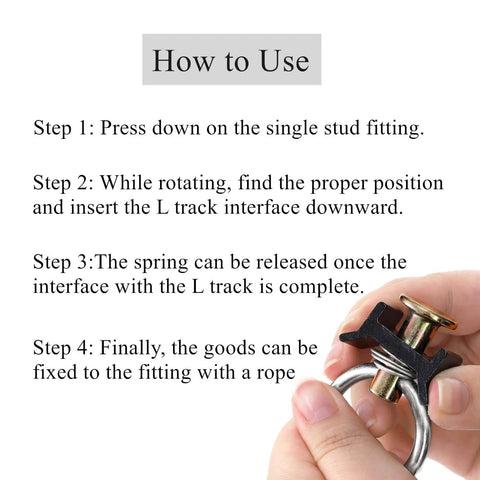 How to Use

Step 1: Press down on the single stud fitting.

Step 2: While rotating, find the proper position and insert the L track interface downward.

Step 3:The spring can be released once the interface with the L track is complete.

Step 4: Finally, the goods can be fixed to the fitting with a rope