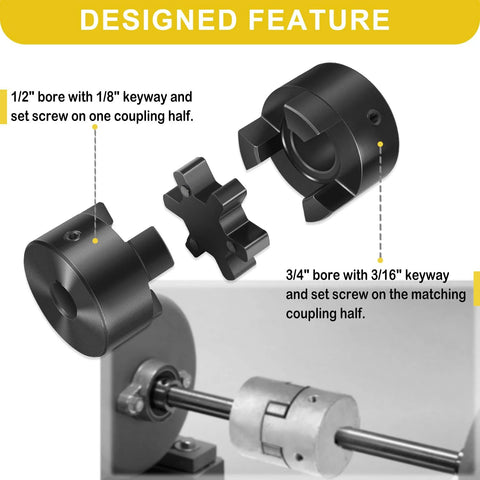 DESIGNED FEATURE

1/2" bore with 1/8" keyway and set screw on one coupling half.

3/4" bore with 3/16" keyway and set screw on the matching coupling half.