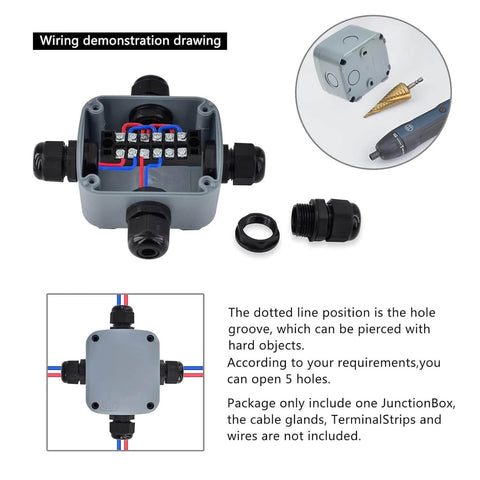 Wiring demonstration drawing

The dotted line position is the hole groove, which can be pierced with hard objects.
According to your requirements,you can open 5 holes.

Package only include one JunctionBox, the cable glands, TerminalStrips and wires are not included.