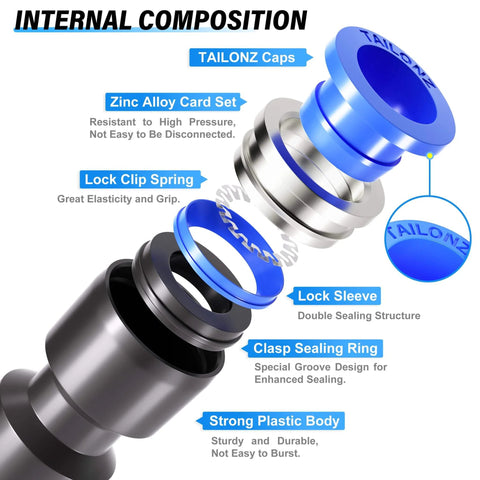 INTERNAL COMPOSITION

TAILONZ Caps

TAILONZ

Zinc Alloy Card Set

Resistant to High Pressure, Not Easy to Be Disconnected.

Lock Clip Spring

Great Elasticity and Grip.

TAILONZ

Lock Sleeve

Double Sealing Structure

Clasp Sealing Ring

Special Groove Design for Enhanced Sealing.

Strong Plastic Body

Sturdy and Durable, Not Easy to Burst.