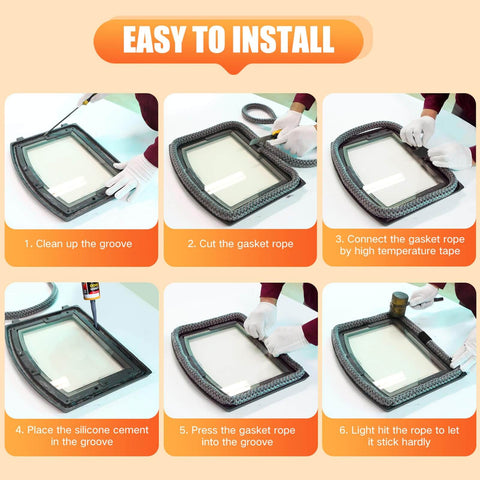 EASY TO INSTALL

1. Clean up the groove

2. Cut the gasket rope

3. Connect the gasket rope by high temperature tape

4. Place the silicone cement in the groove

5. Press the gasket rope into the groove

6. Light hit the rope to let it stick hardly