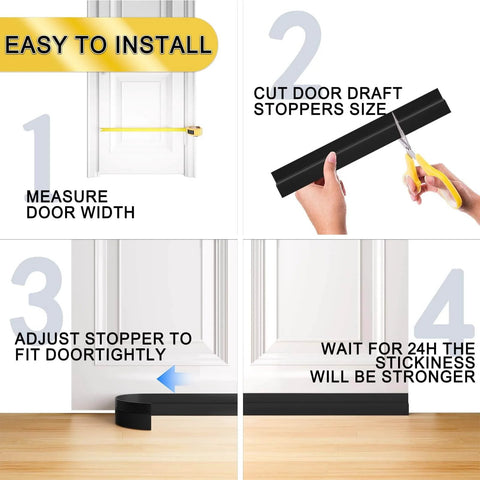 EASY TO INSTALL

1

MEASURE DOOR WIDTH

2

CUT DOOR DRAFT STOPPERS SIZE

3

ADJUST STOPPER TO FIT DOORTIGHTLY

4

WAIT FOR 24H THE STICKINESS WILL BE STRONGER