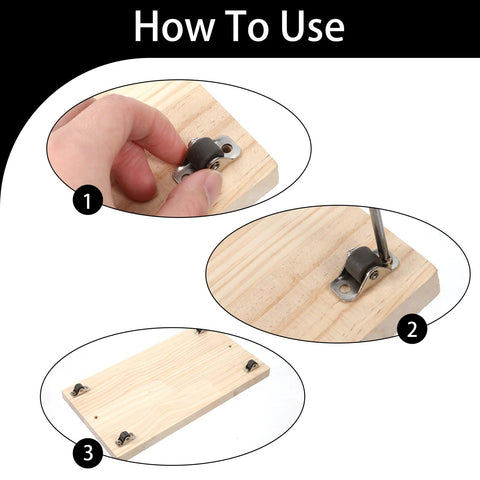 How To Use

1

2

3