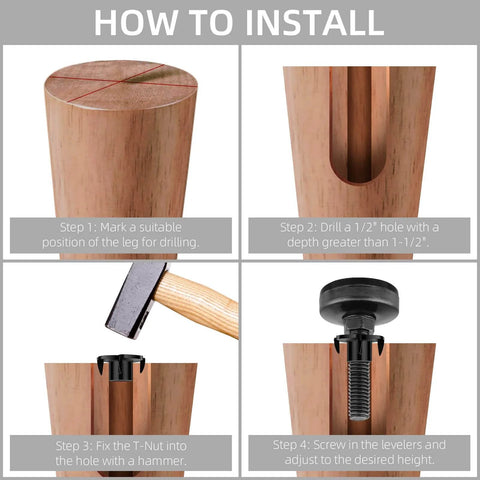 HOW TO INSTALL

Step 1: Mark a suitable position of the leg for drilling.

Step 2: Drill a 1/2" hole with a depth greater than 1-1/2".

Step 3: Fix the T-Nut into the hole with a hammer.

Step 4: Screw in the levelers and adjust to the desired height.