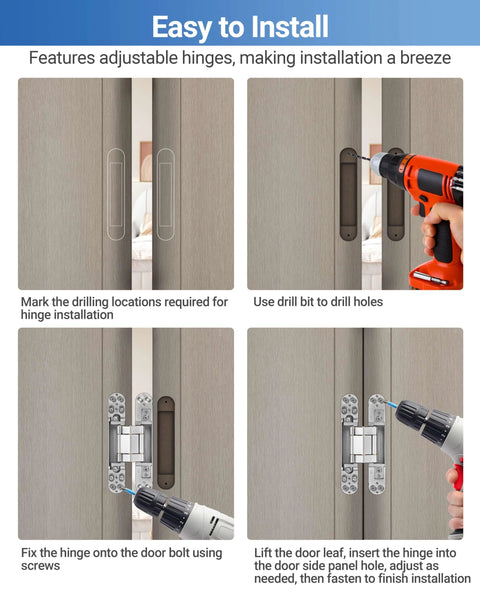 Easy to Install

Features adjustable hinges, making installation a breeze

Mark the drilling locations required for hinge installation

Use drill bit to drill holes

Fix the hinge onto the door bolt using screws

Lift the door leaf, insert the hinge into the door side panel hole, adjust as needed, then fasten to finish installation