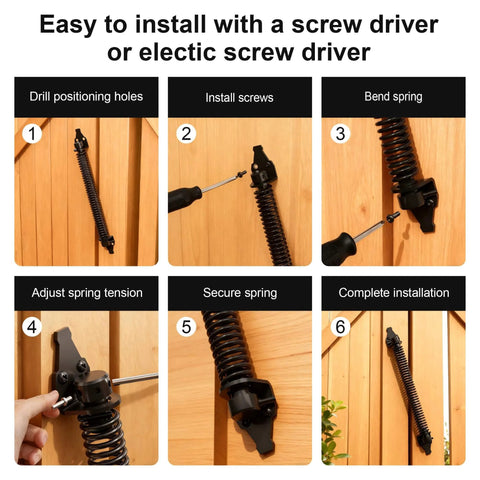 Easy to install with a screw driver or electic screw driver

Drill positioning holes

1

Install screws

2

Bend spring

3

Adjust spring tension

4

Secure spring

5

Complete installation

6