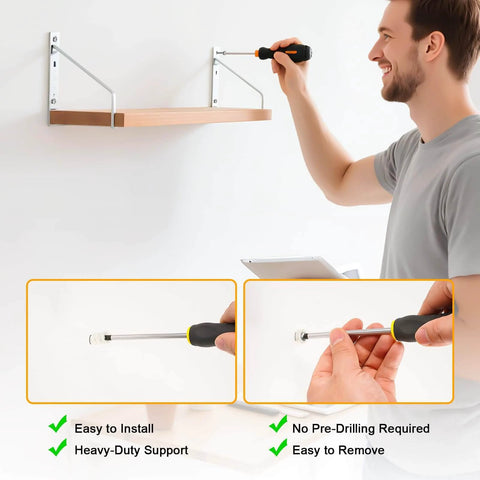 Easy to Install
Heavy-Duty Support
No Pre-Drilling Required
Easy to Remove