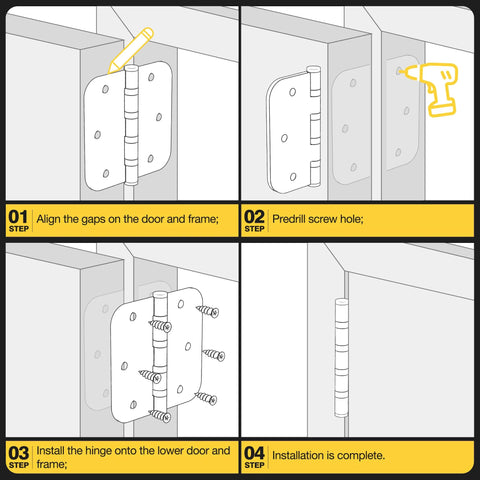 01 STEP Align the gaps on the door and frame;

02 STEP Predrill screw hole;

03 STEP Install the hinge onto the lower door and frame;

04 STEP Installation is complete.