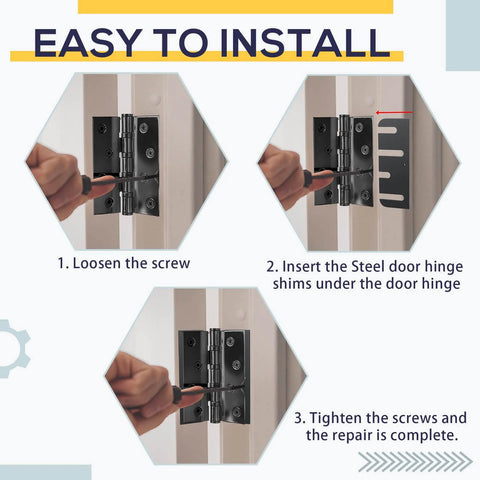 EASY TO INSTALL

1. Loosen the screw

2. Insert the Steel door hinge shims under the door hinge

3. Tighten the screws and the repair is complete.