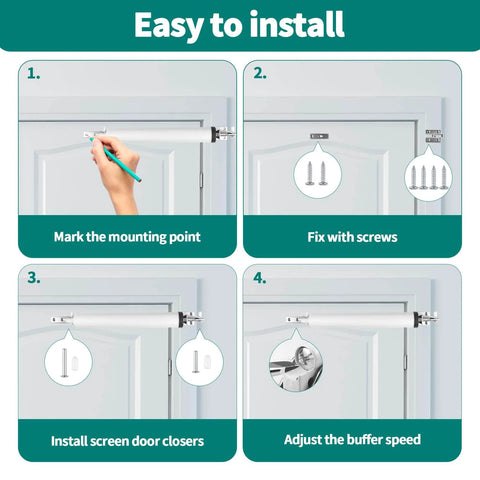 Easy to install

1.

Mark the mounting point

2.

Fix with screws

3.

Install screen door closers

4.

Adjust the buffer speed