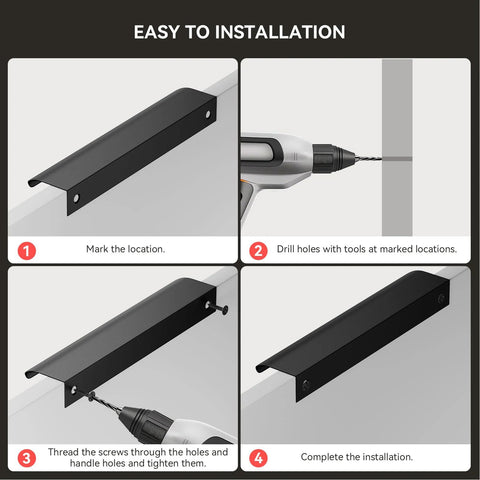 EASY TO INSTALLATION

1 Mark the location.

2 Drill holes with tools at marked locations.

3 Thread the screws through the holes and handle holes and tighten them.

4 Complete the installation.